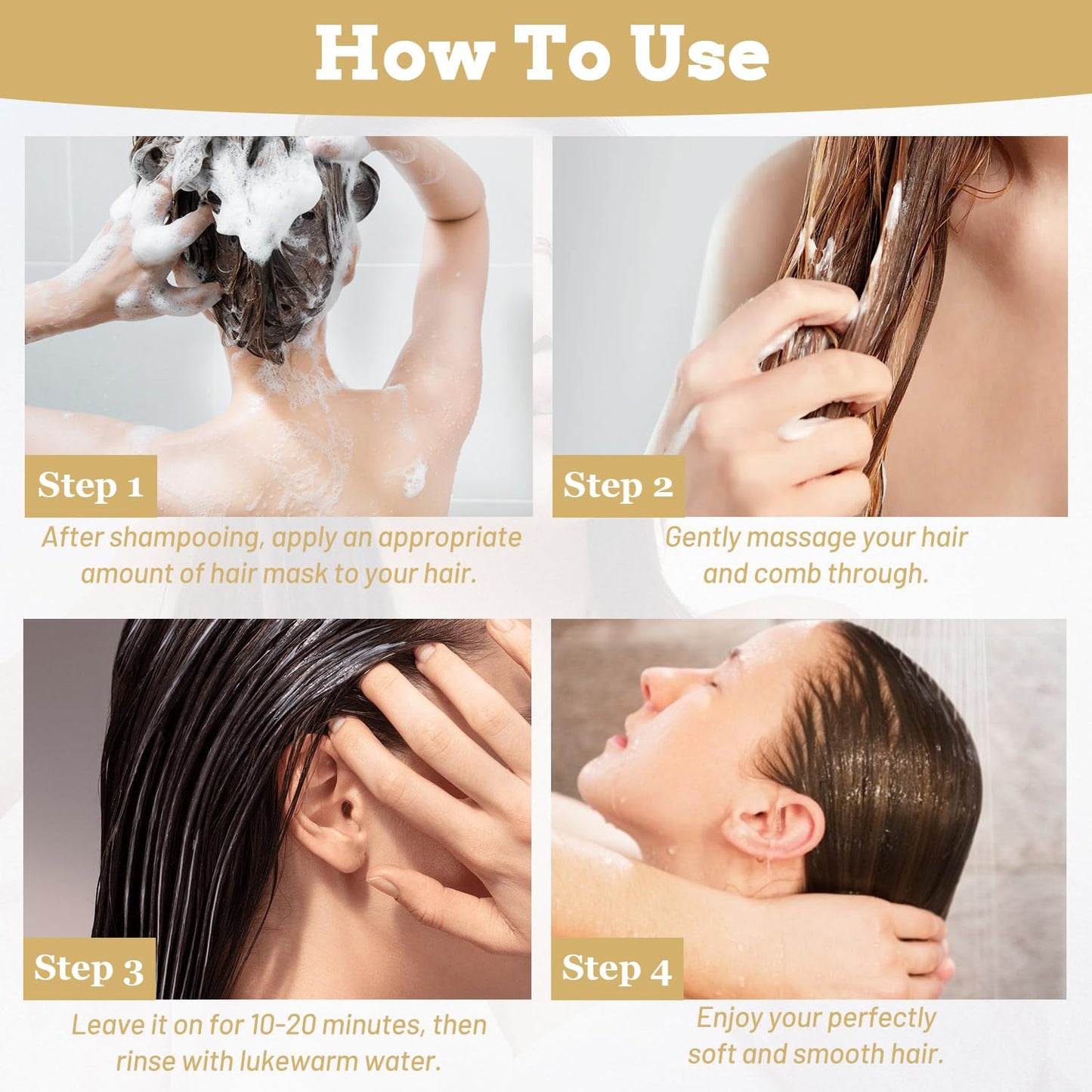 How To Use

Step 1

After shampooing, apply an appropriate amount of hair mask to your hair.

Step 2

Gently massage your hair and comb through.

Step 3

Leave it on for 10-20 minutes, then rinse with lukewarm water.

Step 4

Enjoy your perfectly soft and smooth hair.